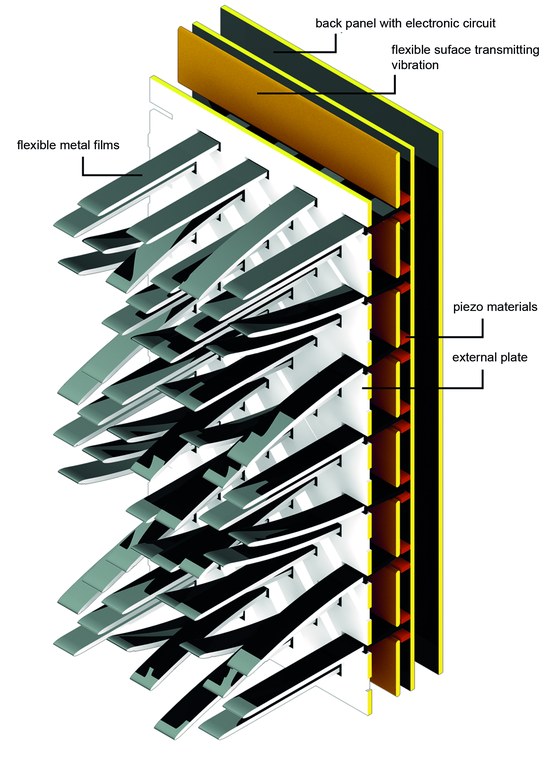 back panel with electronic circuit

flexible suface transmitting vibration

flexible metal films

piezo materials

external plate